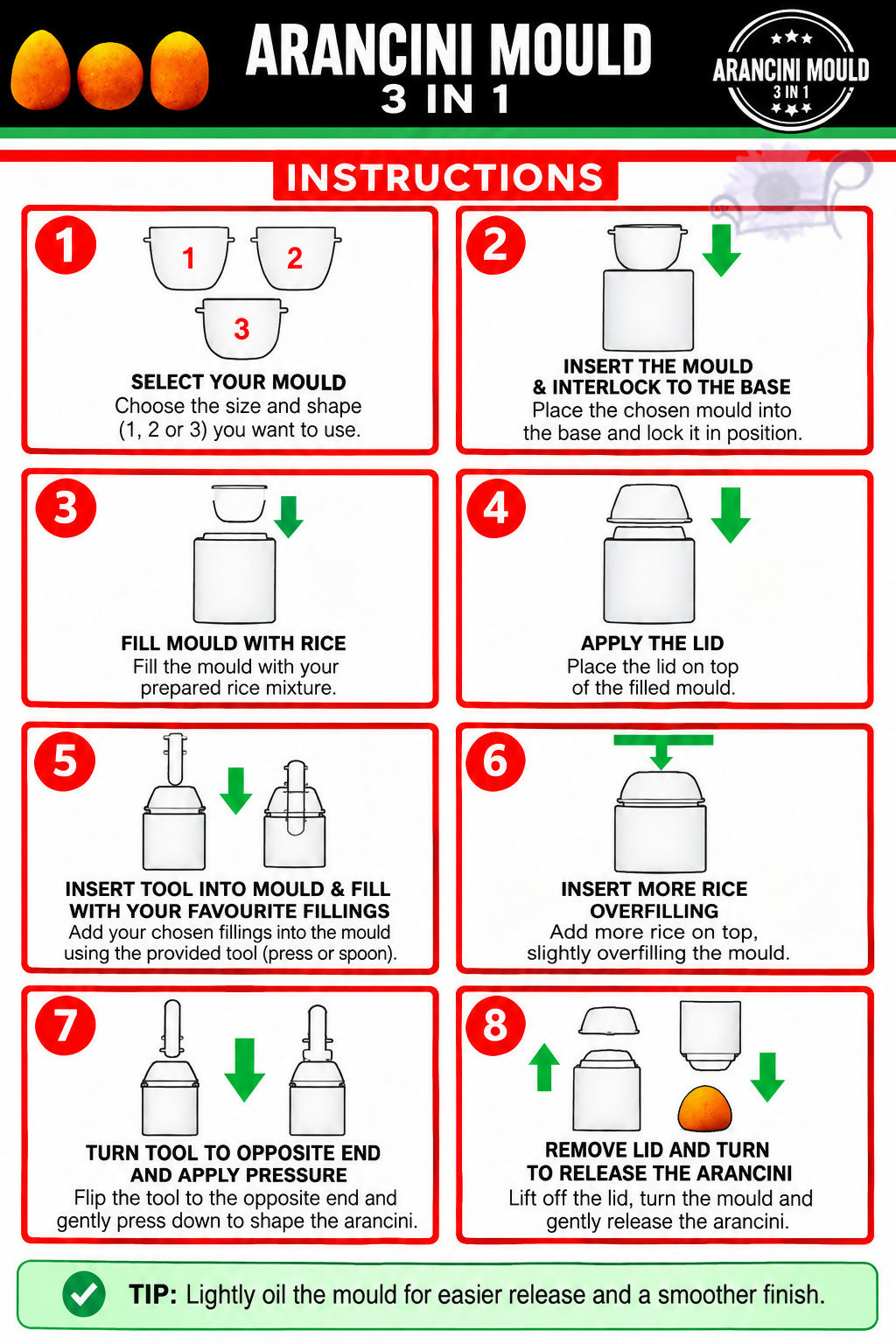 ARANCINI MOULD
3 IN 1

ARANCINI MOULD
3 IN 1

INSTRUCTIONS

1

1 2 3

SELECT YOUR MOULD
Choose the size and shape (1, 2 or 3) you want to use.

2

INSERT THE MOULD & INTERLOCK TO THE BASE
Place the chosen mould into the base and lock it in position.

3

FILL MOULD WITH RICE
Fill the mould with your prepared rice mixture.

4

APPLY THE LID
Place the lid on top of the filled mould.

5

INSERT TOOL INTO MOULD & FILL WITH YOUR FAVOURITE FILLINGS
Add your chosen fillings into the mould using the provided tool (press or spoon).

6

INSERT MORE RICE OVERFILLING
Add more rice on top, slightly overfilling the mould.

7

TURN TOOL TO OPPOSITE END AND APPLY PRESSURE
Flip the tool to the opposite end and gently press down to shape the arancini.

8

REMOVE LID AND TURN TO RELEASE THE ARANCINI
Lift off the lid, turn the mould and gently release the arancini.

TIP: Lightly oil the mould for easier release and a smoother finish.